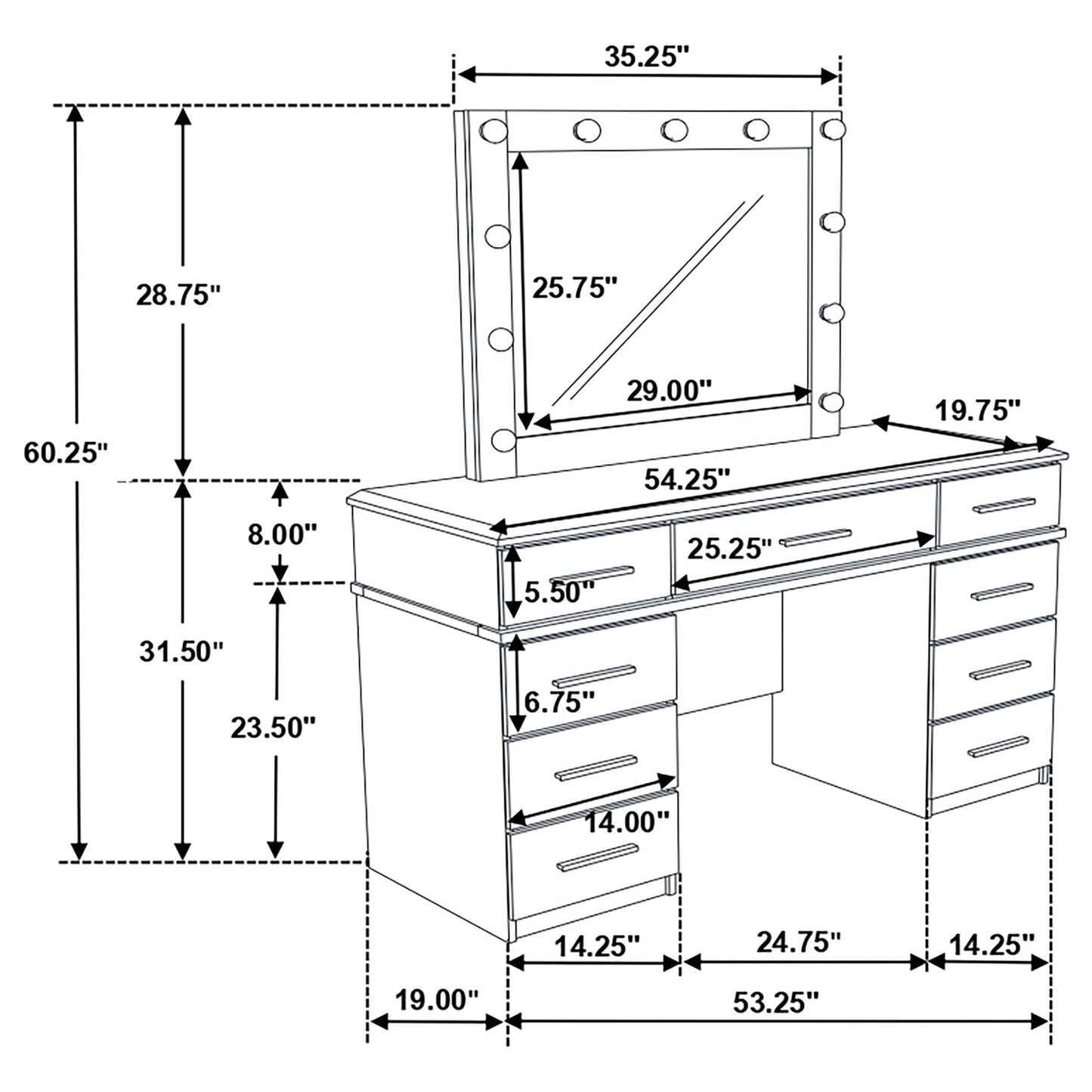 35.25"

28.75"

25.75"

29.00"

19.75"

60.25"

54.25"

8.00"

25.25"

5.50"

31.50"

6.75"

23.50"

14.00"

14.25"

24.75"

14.25"

19.00"

53.25"