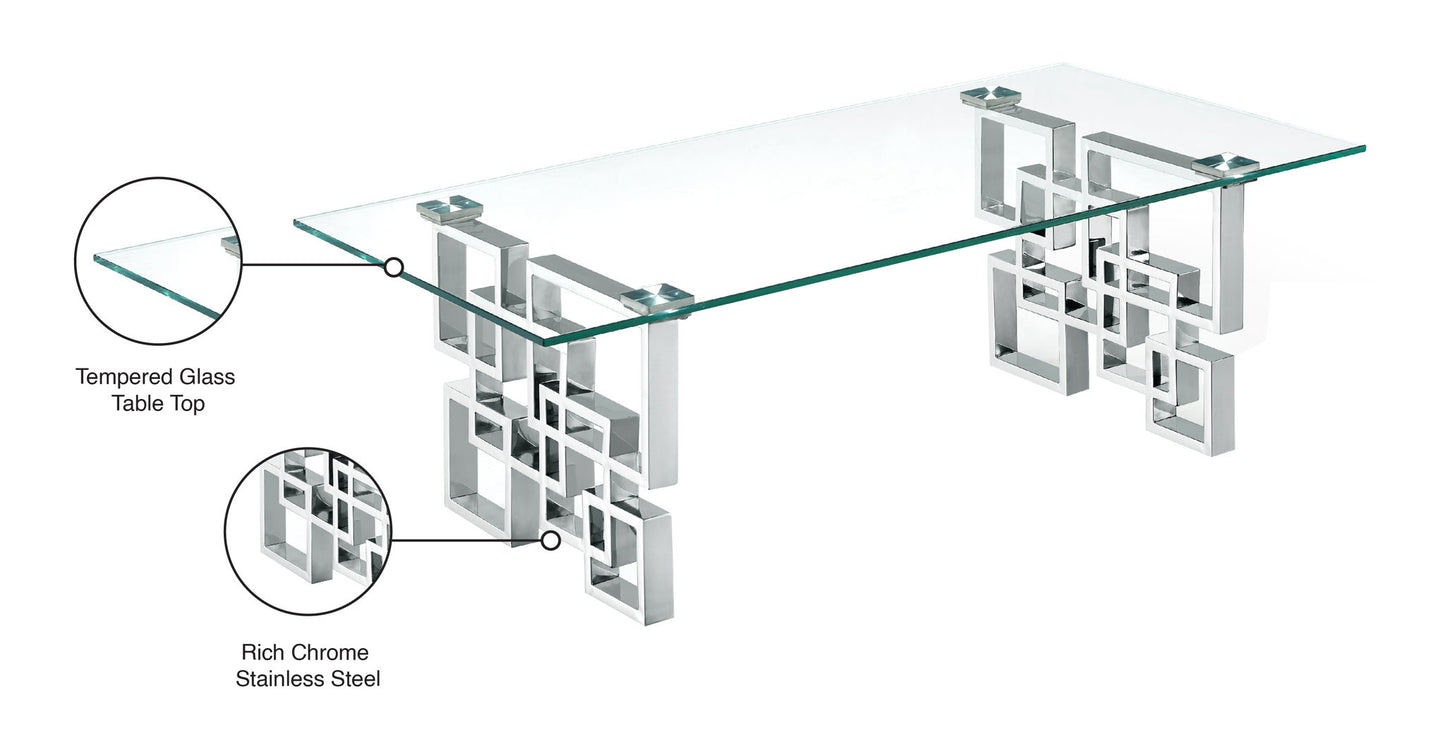 Tempered Glass
Table Top

Rich Chrome
Stainless Steel