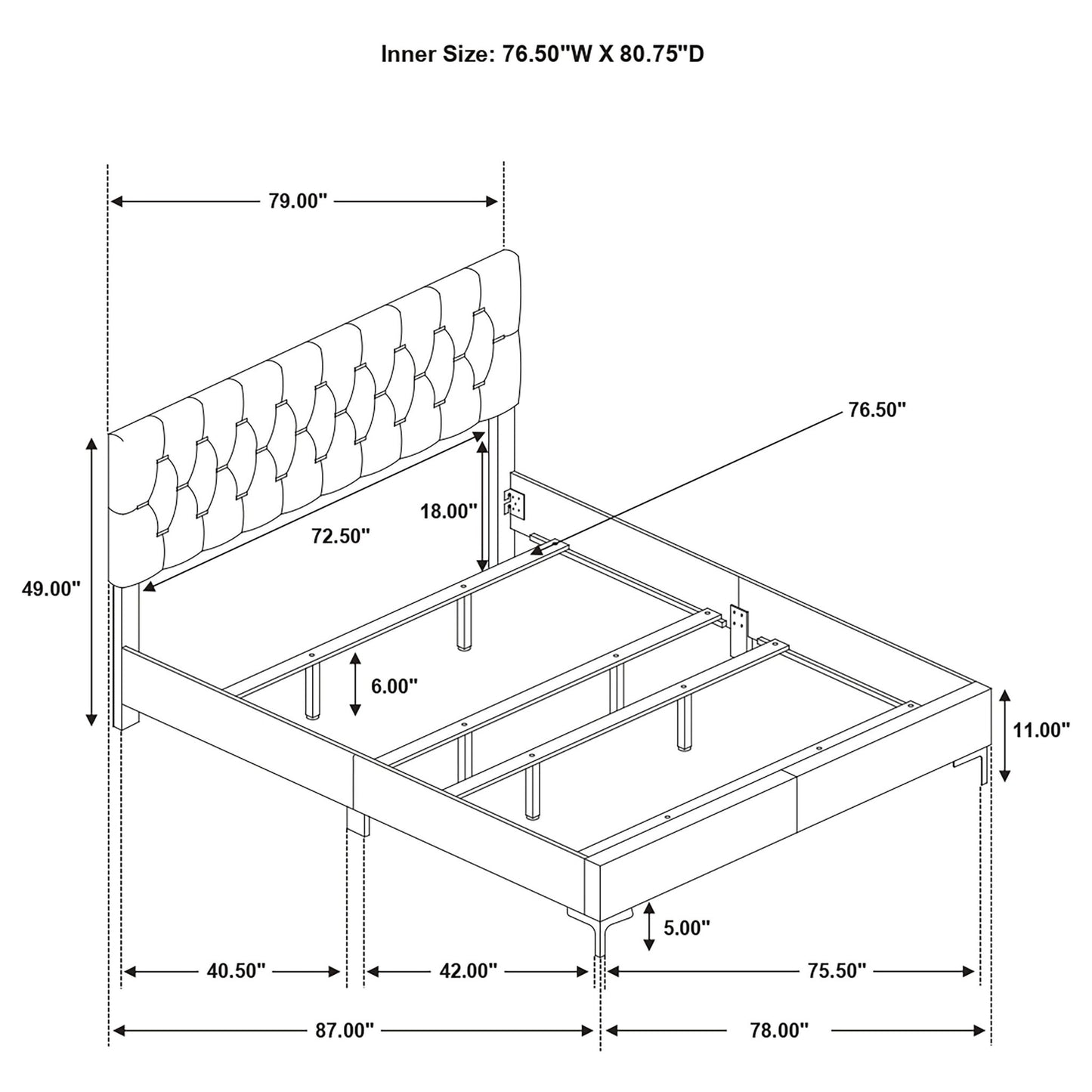 Inner Size: 76.50"W X 80.75"D

79.00"

76.50"

18.00"

72.50"

49.00"

6.00"

11.00"

5.00"

40.50"

42.00"

75.50"

87.00"

78.00"