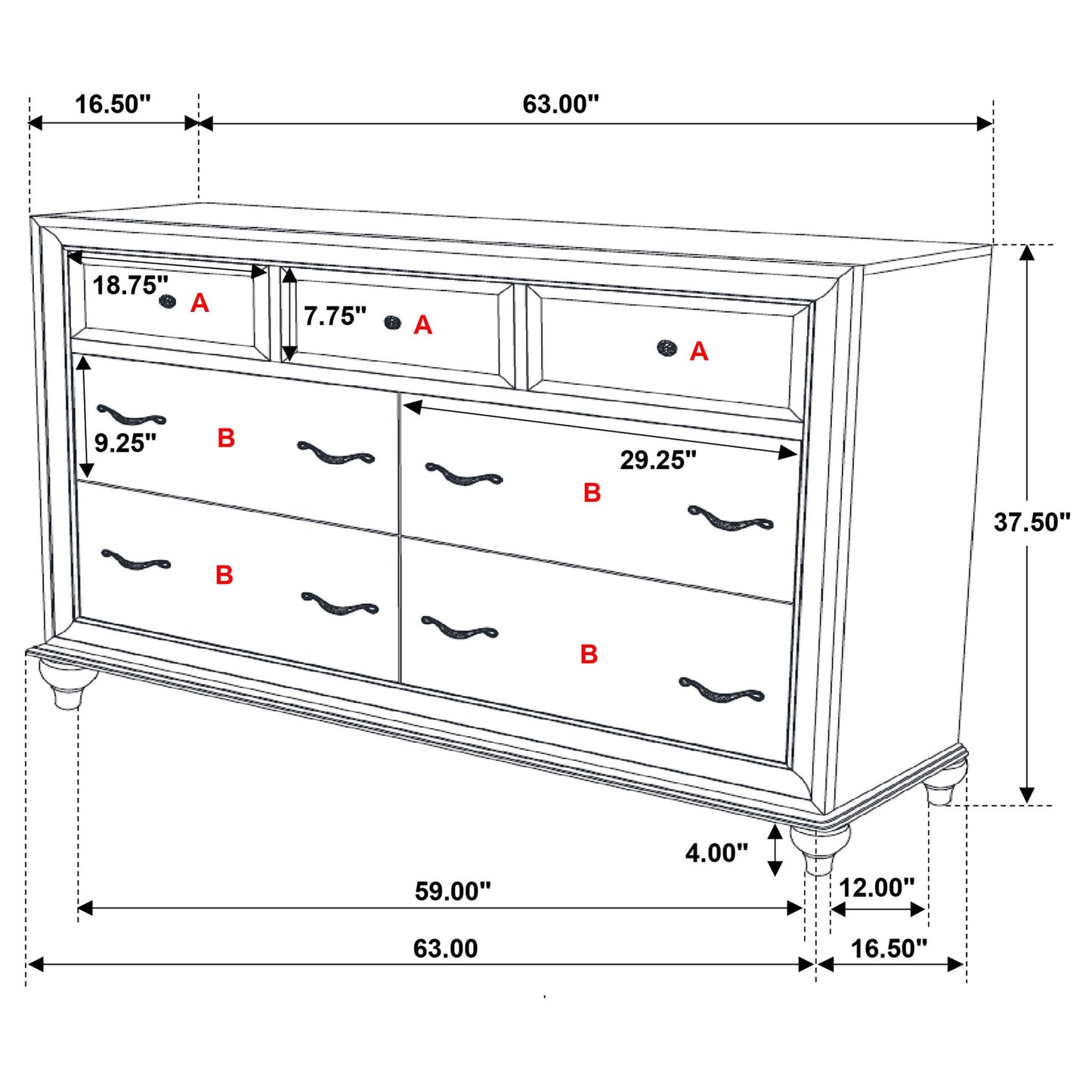 16.50"

63.00"

18.75"

A

7.75"

A

A

9.25"

B

29.25"

B

37.50"

B

B

4.00"

59.00"

12.00"

63.00

16.50"