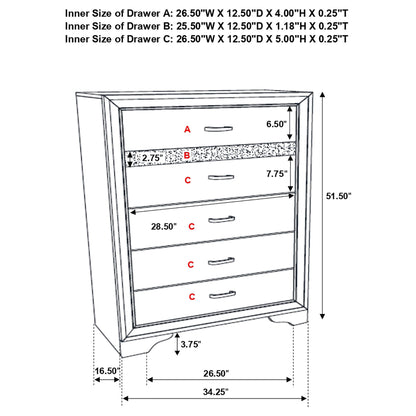 Inner Size of Drawer A: 26.50"W X 12.50"D X 4.00"H X 0.25"T
Inner Size of Drawer B: 25.50"W X 12.50"D X 1.18"H X 0.25"T
Inner Size of Drawer C: 26.50"W X 12.50"D X 5.00"H X 0.25"T

A
6.50"
2.75"
B
C
7.75"
51.50"
28.50"
C
C
C
3.75"
16.50"
26.50"
34.25"