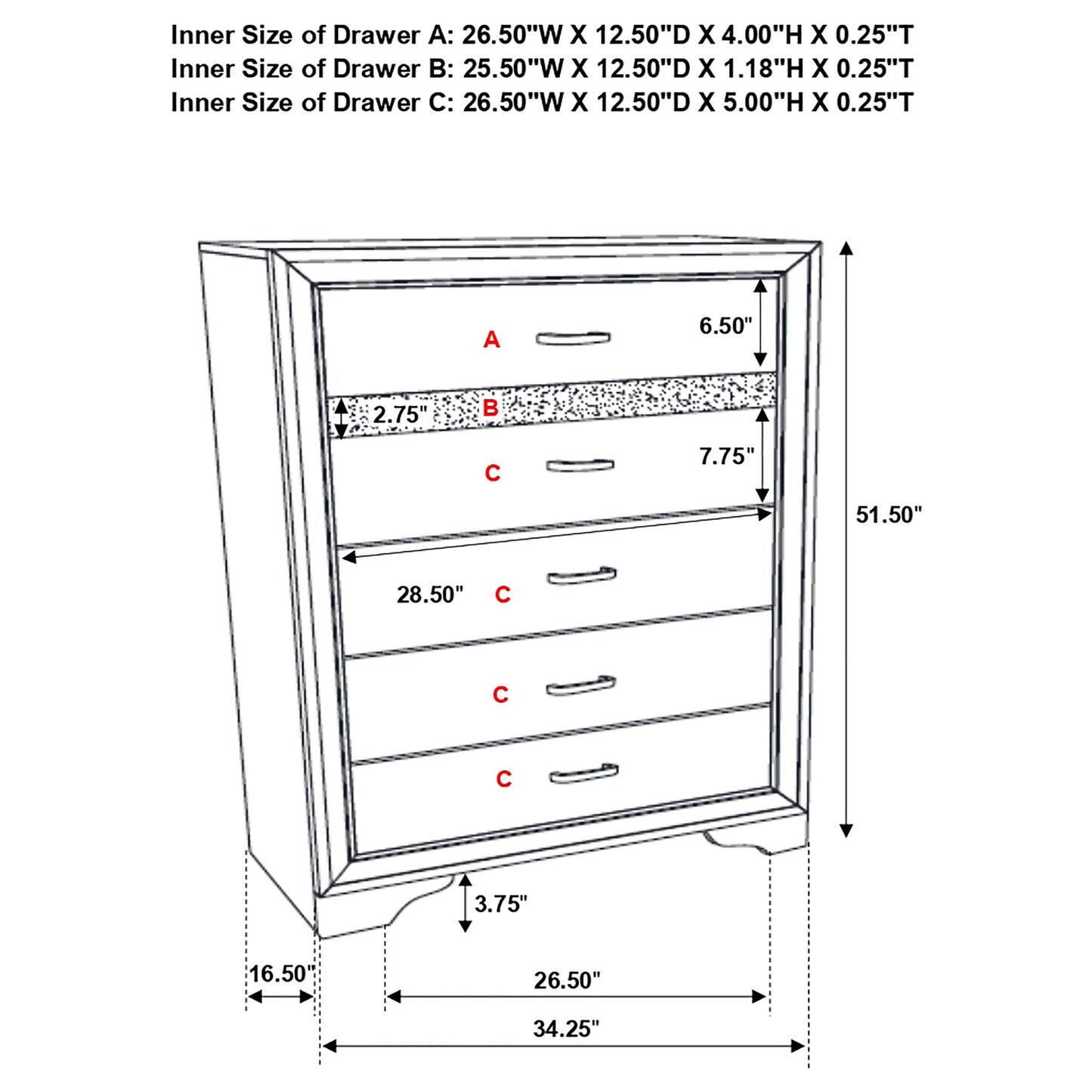 Inner Size of Drawer A: 26.50"W X 12.50"D X 4.00"H X 0.25"T
Inner Size of Drawer B: 25.50"W X 12.50"D X 1.18"H X 0.25"T
Inner Size of Drawer C: 26.50"W X 12.50"D X 5.00"H X 0.25"T

A
6.50"
2.75"
B
C
7.75"
51.50"
28.50"
C
C
C
3.75"
16.50"
26.50"
34.25"