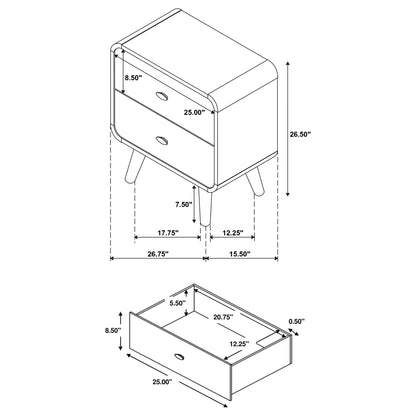 8.50"
25.00"
26.50"
7.50"
17.75"
12.25"
26.75"
15.50"
5.50"
20.75"
0.50"
8.50"
12.25"
25.00"