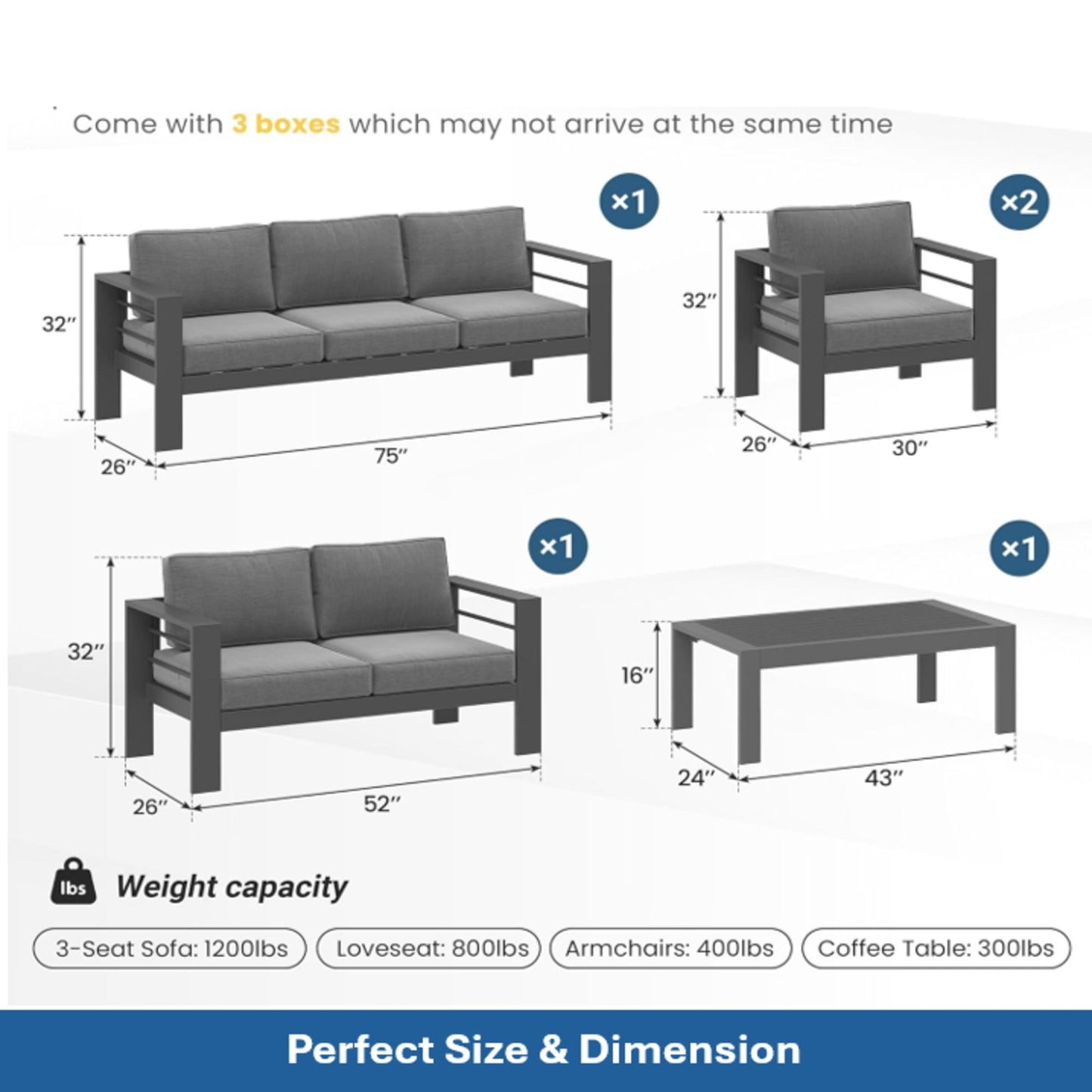 Come with 3 boxes which may not arrive at the same time

×1

32″

26″

75″

×2

32″

26″

30″

×1

32″

26″

52″

×1

16″

24″

43″

lbs Weight capacity

3-Seat Sofa: 1200lbs

Loveseat: 800lbs

Armchairs: 400lbs

Coffee Table: 300lbs

Perfect Size & Dimension