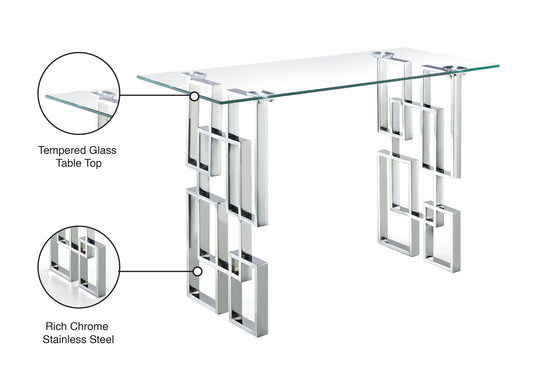 Tempered Glass
Table Top

Rich Chrome
Stainless Steel