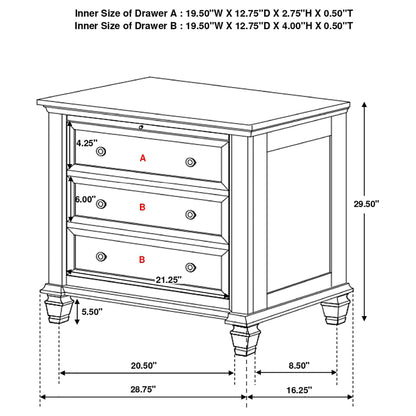 Inner Size of Drawer A : 19.50"W X 12.75"D X 2.75"H X 0.50"T
Inner Size of Drawer B : 19.50"W X 12.75"D X 4.00"H X 0.50"T

4.25"
A
6.00"
B
B
21.25"
29.50"
5.50"
20.50"
8.50"
28.75"
16.25"