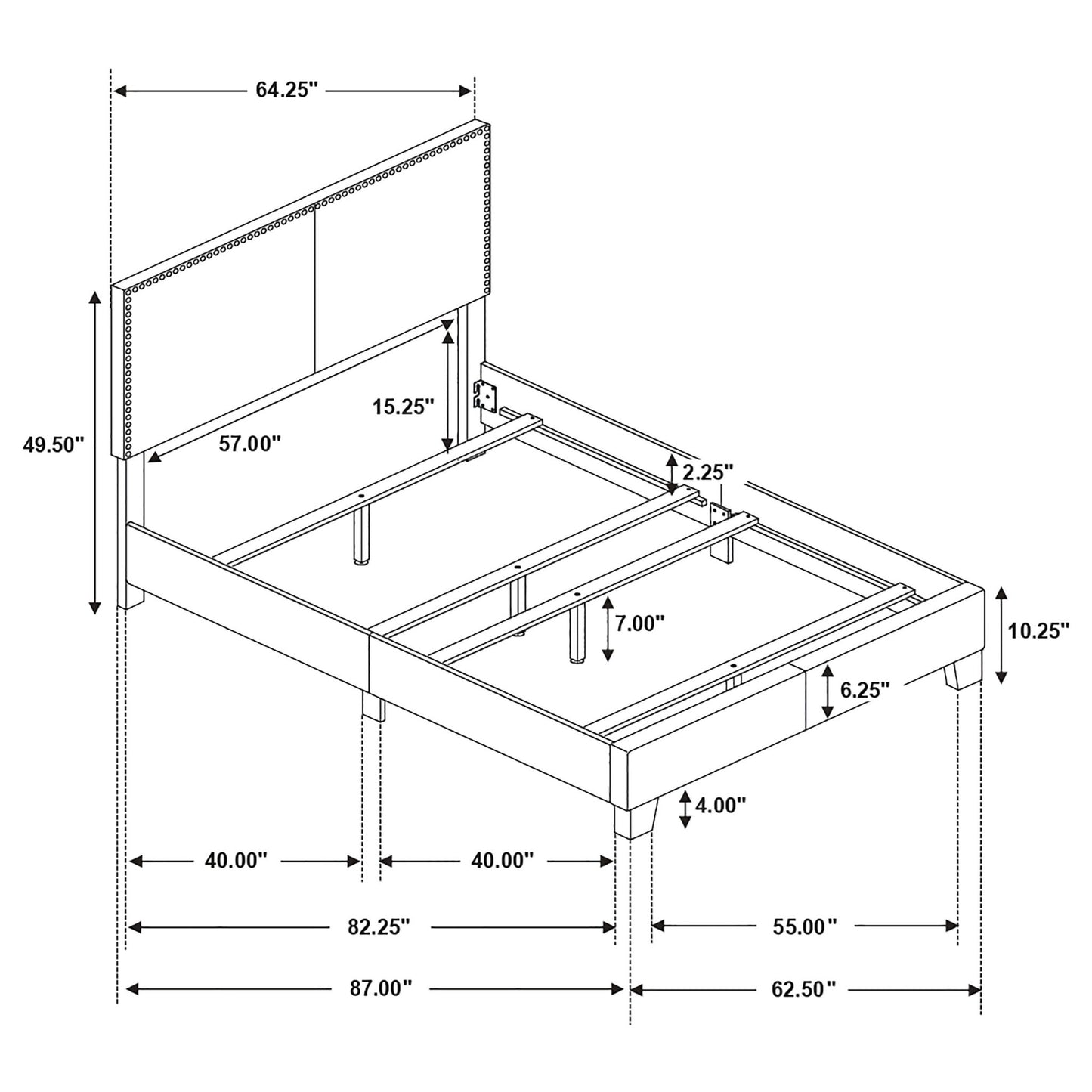 64.25"

49.50"

15.25"

57.00"

2.25"

7.00"

10.25"

6.25"

4.00"

40.00"

40.00"

82.25"

55.00"

87.00"

62.50"