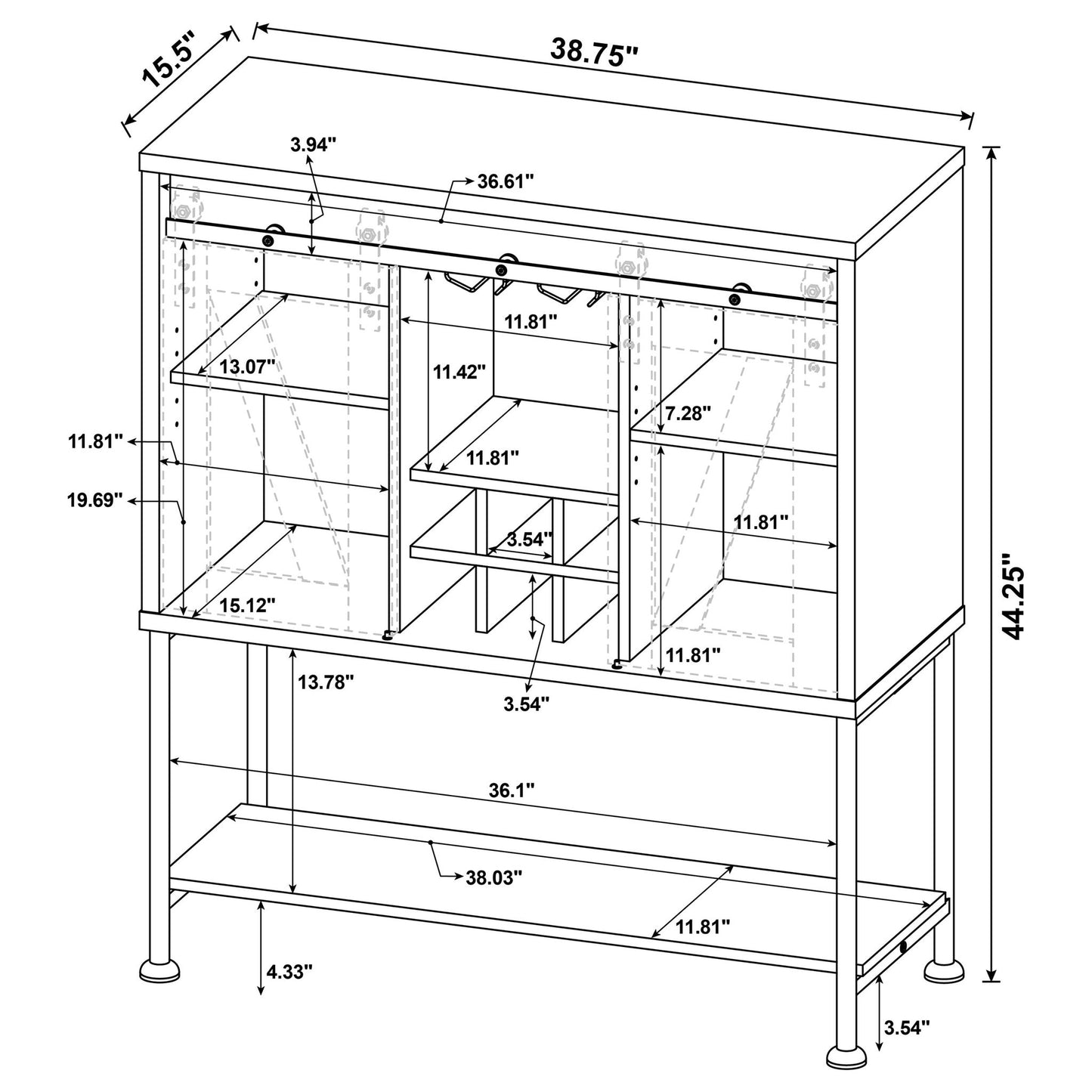 15.5"
38.75"
3.94"
36.61"
11.81"
13.07"
11.42"
7.28"
11.81"
11.81"
19.69"
11.81"
3.54"
15.12"
11.81"
13.78"
3.54"
44.25"
36.1"
38.03"
11.81"
4.33"
3.54"