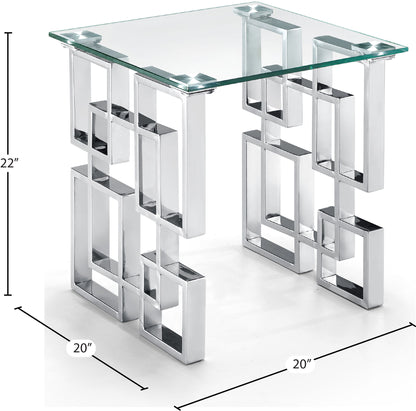 22"

20"

20"