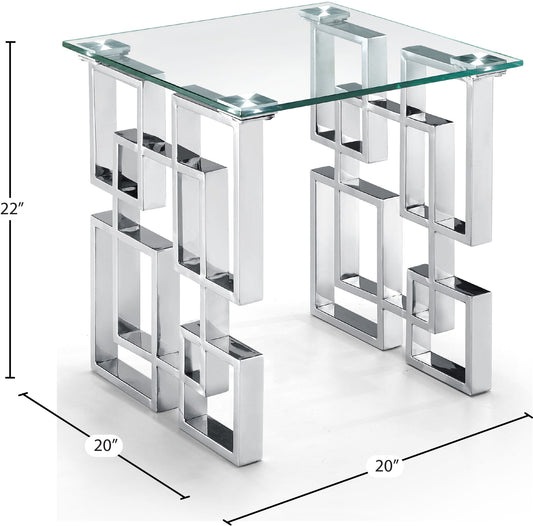 22″

20″

20″