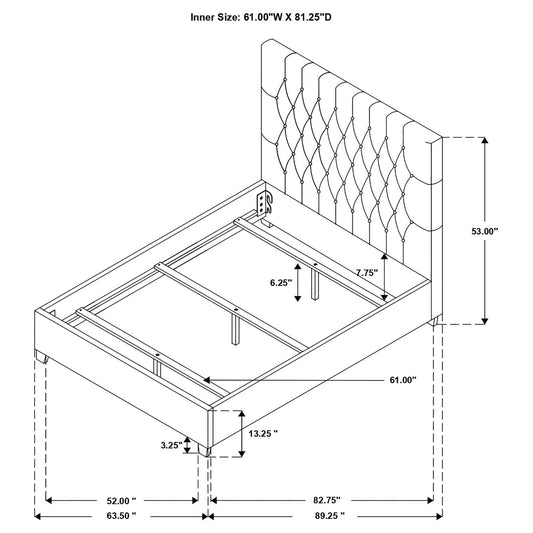 Inner Size: 61.00"W X 81.25"D

53.00"

7.75"

6.25"

61.00"

13.25 "

3.25"

52.00 "

82.75"

63.50 "

89.25 "