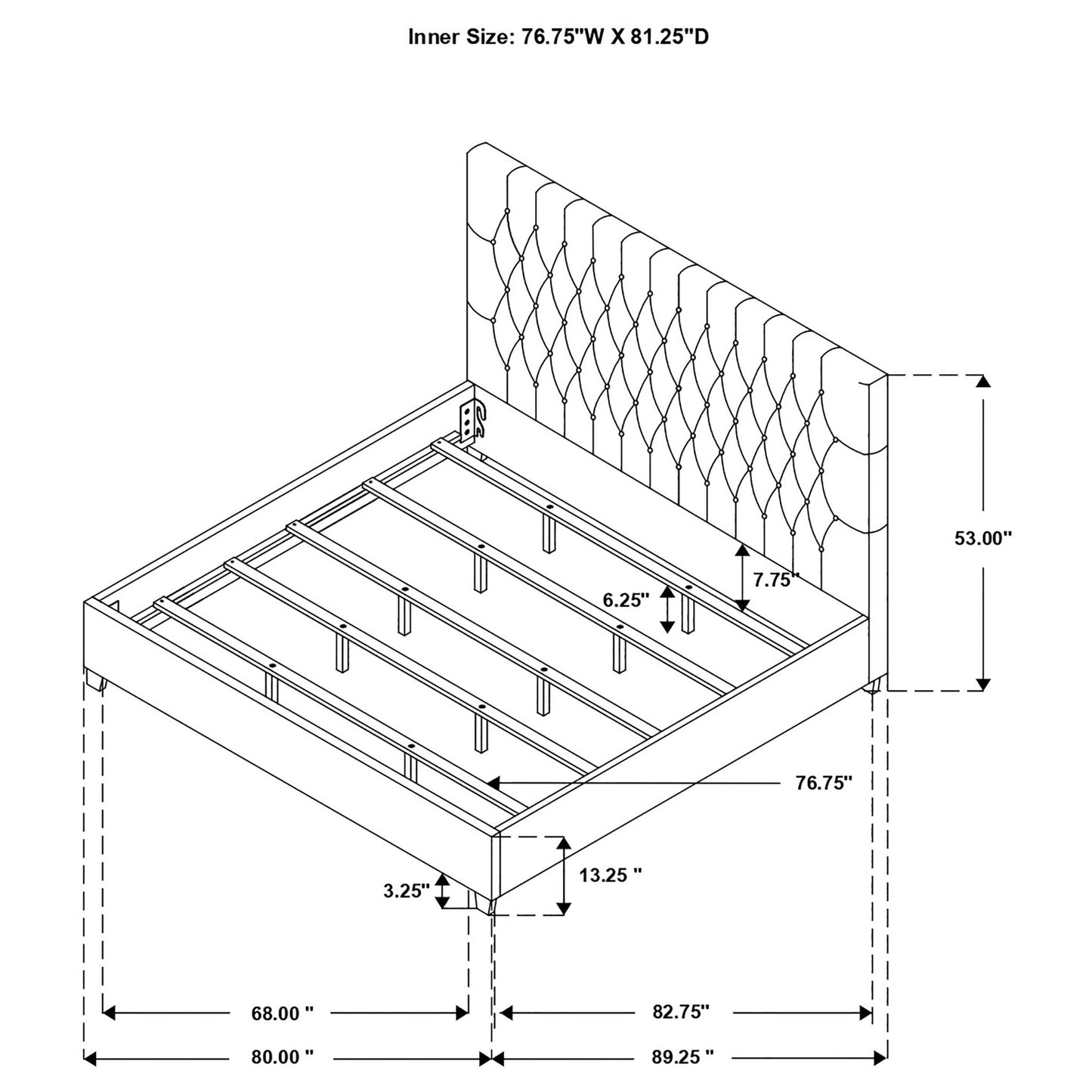 Inner Size: 76.75"W X 81.25"D

53.00"

7.75"

6.25"

76.75"

13.25 "

3.25"

68.00 "

82.75"

80.00 "

89.25 "