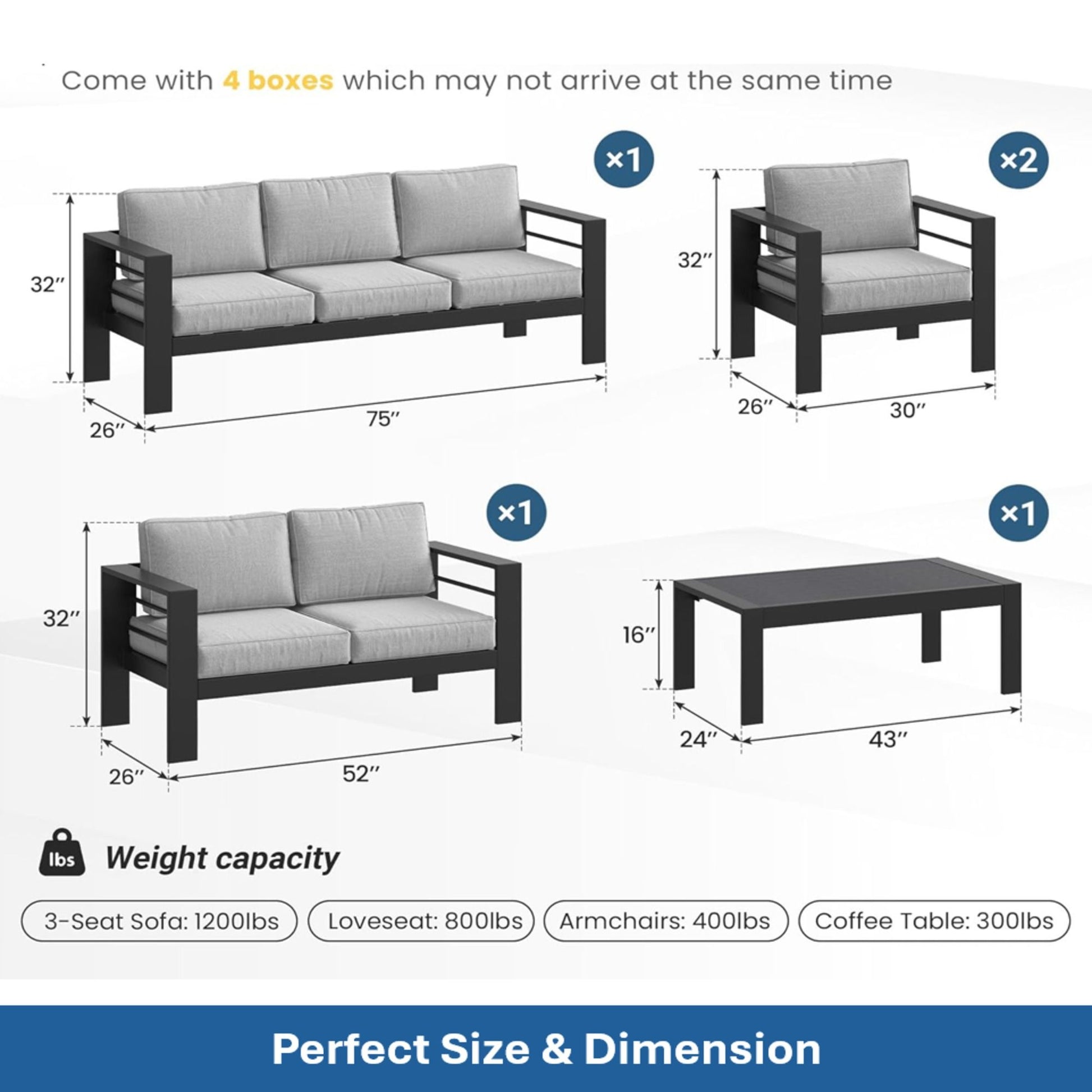 Come with 4 boxes which may not arrive at the same time

×1

32″
26″
75″

×2

32″
26″
30″

×1

32″
26″
52″

×1

16″
24″
43″

lbs

Weight capacity

3-Seat Sofa: 1200lbs

Loveseat: 800lbs

Armchairs: 400lbs

Coffee Table: 300lbs

Perfect Size & Dimension