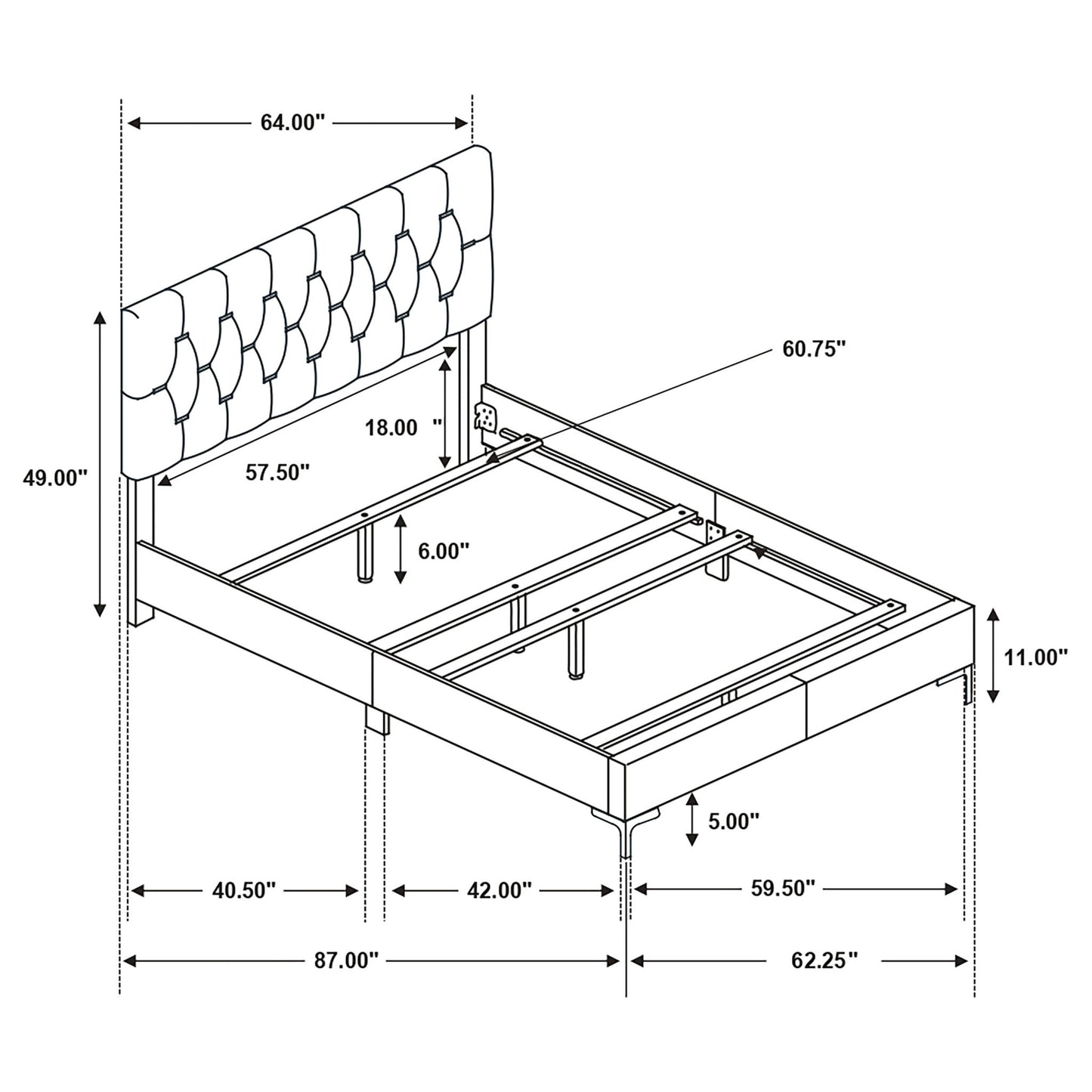 64.00"

60.75"

18.00 "

49.00"

57.50"

6.00"

11.00"

5.00"

40.50"

42.00"

59.50"

87.00"

62.25"