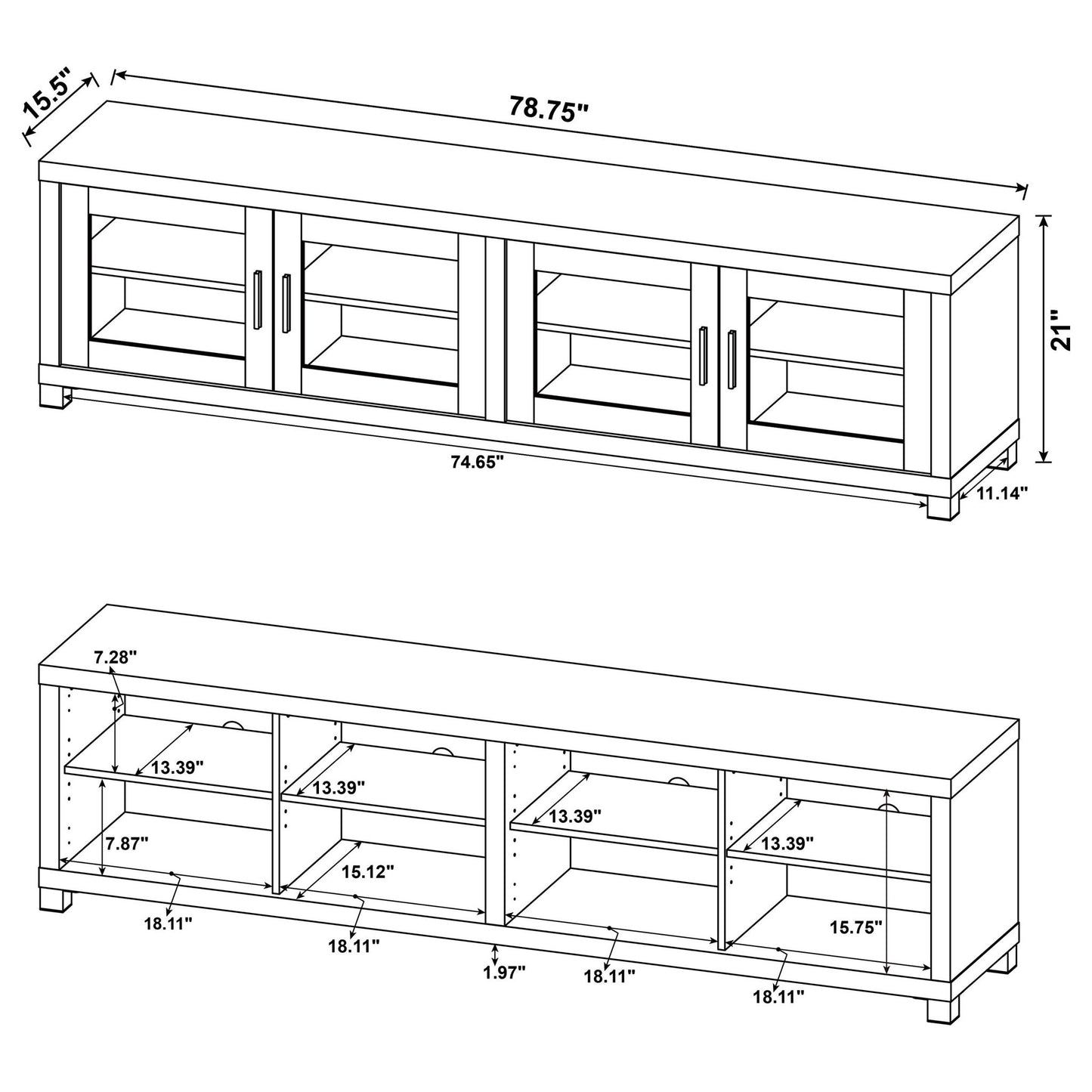 15.5"

78.75"

21"

74.65"

11.14"

7.28"

13.39"

13.39"

13.39"

13.39"

7.87"

15.12"

15.75"

18.11"

18.11"

1.97"

18.11"

18.11"