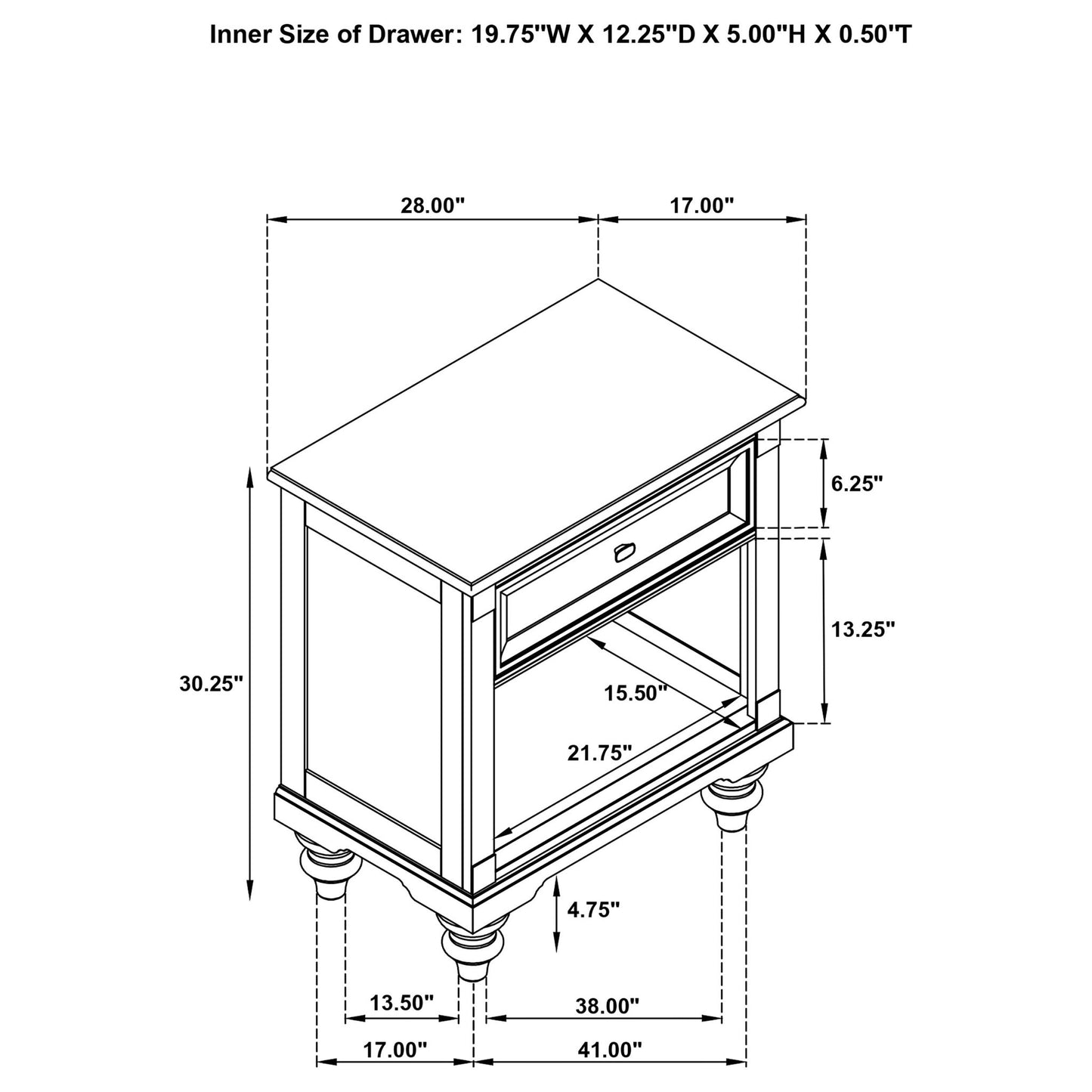 Inner Size of Drawer: 19.75"W X 12.25"D X 5.00"H X 0.50"T

28.00"

17.00"

6.25"

13.25"

30.25"

15.50"

21.75"

4.75"

13.50"

38.00"

17.00"

41.00"